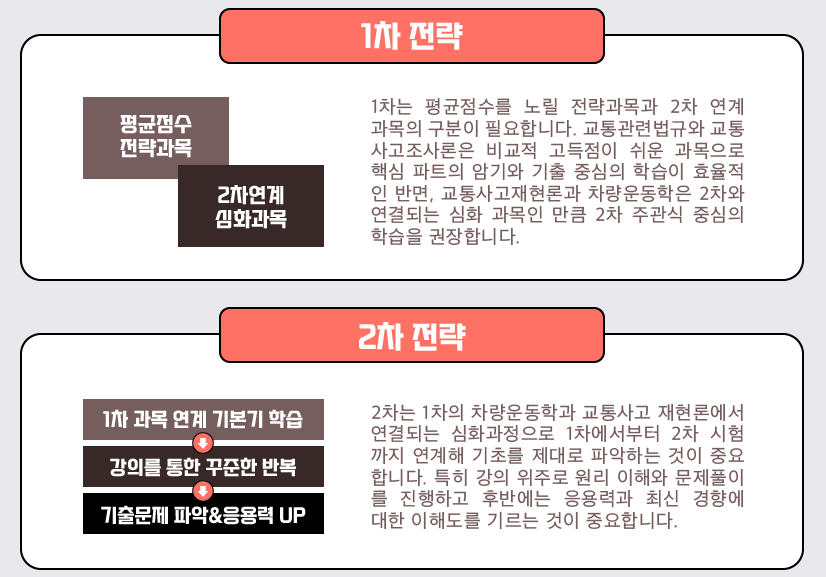 1차 전략

평균점수
전략과목

2차연계
심화과목

1차는 평균점수를 노릴 전략과목과 2차 연계 과목의 구분이 필요합니다. 교통관련법규와 교통사고조사론은 비교적 고득점이 쉬운 과목으로 핵심 파트의 암기와 기출 중심의 학습이 효율적인 반면, 교통사고재현론과 차량운동학은 2차와 연결되는 심화 과목인 만큼 2차 주관식 중심의 학습을 권장합니다.

2차 전략

1차 과목 연계 기본기 학습

강의를 통한 꾸준한 반복

기출문제 파악&응용력 UP

2차는 1차의 차량운동학과 교통사고 재현론에서 연결되는 심화과정으로 1차에서부터 2차 시험까지 연계해 기초를 제대로 파악하는 것이 중요합니다. 특히 강의 위주로 원리 이해와 문제풀이를 진행하고 후반에는 응용력과 최신 경향에 대한 이해도를 기르는 것이 중요합니다.