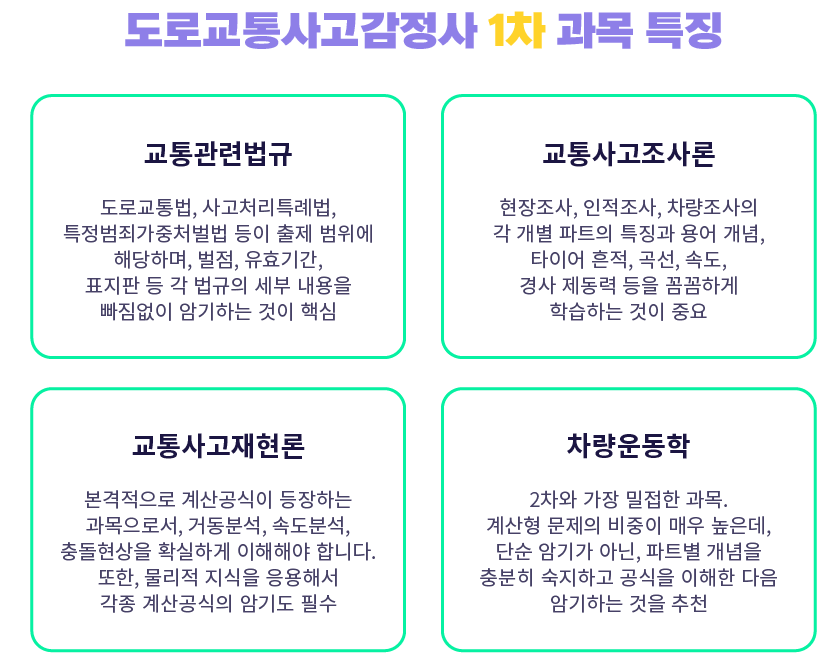 도로교통사고감정사 1차 과목 특징

교통관련법규

도로교통법, 사고처리특례법, 특정범죄가중처벌법 등이 출제 범위에 해당하며, 벌점, 유효기간, 표지판 등 각 법규의 세부 내용을 빠짐없이 암기하는 것이 핵심

교통사고조사론

현장조사, 인적조사, 차량조사의 각 개별 파트의 특징과 용어 개념, 타이어 흔적, 곡선, 속도, 경사 제동력 등을 꼼꼼하게 학습하는 것이 중요

교통사고재현론

본격적으로 계산공식이 등장하는 과목으로서, 거동분석, 속도분석, 충돌현상을 확실하게 이해해야 합니다. 또한, 물리적 지식을 응용해서 각종 계산공식의 암기도 필수

차량운동학

2차와 가장 밀접한 과목. 계산형 문제의 비중이 매우 높은데, 단순 암기가 아닌, 파트별 개념을 충분히 숙지하고 공식을 이해한 다음 암기하는 것을 추천